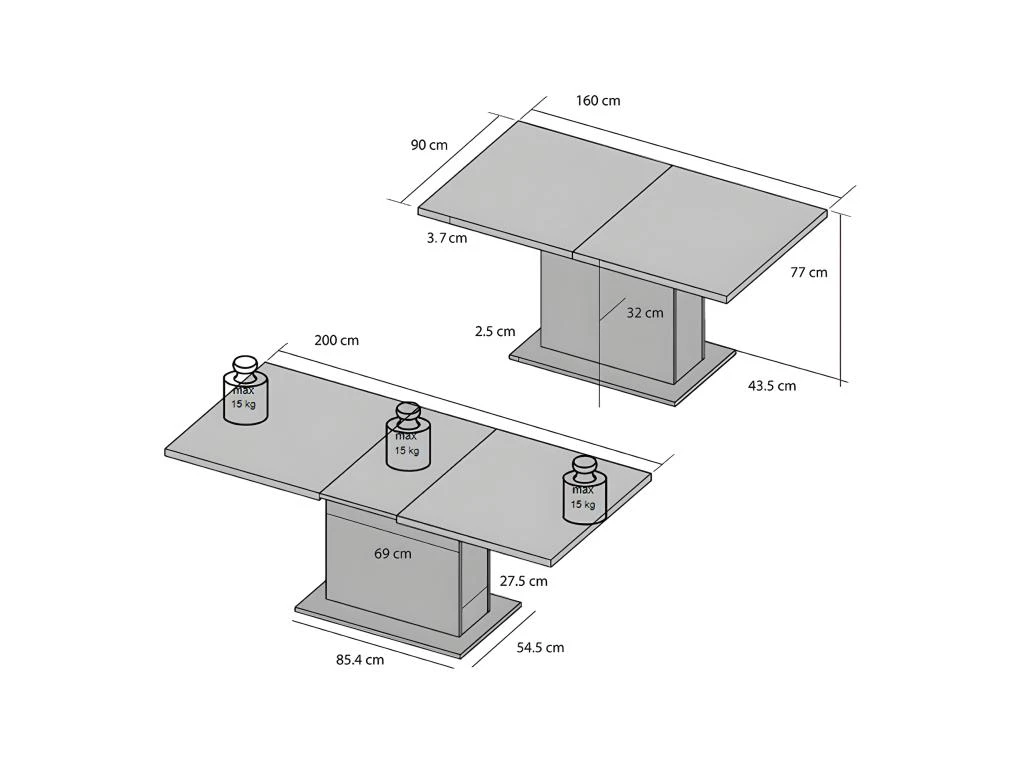 160 cm
90 cm
3.7 cm
77 cm
32 cm
2.5 cm
43.5 cm
200 cm
max
15 kg
max
15 kg
max
15 kg
69 cm
27.5 cm
85.4 cm
54.5 cm