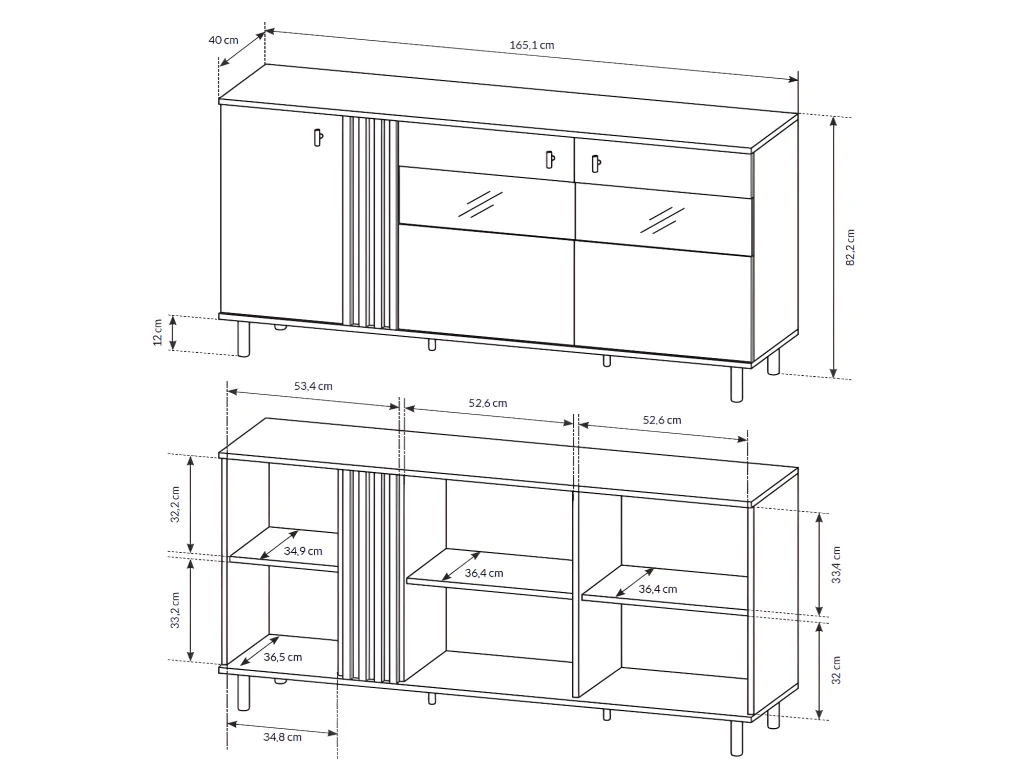 40 cm
165,1 cm
82,2 cm
12 cm
53,4 cm
52,6 cm
52,6 cm
32,2 cm
34,9 cm
36,4 cm
36,4 cm
33,4 cm
33,2 cm
36,5 cm
32 cm
34,8 cm